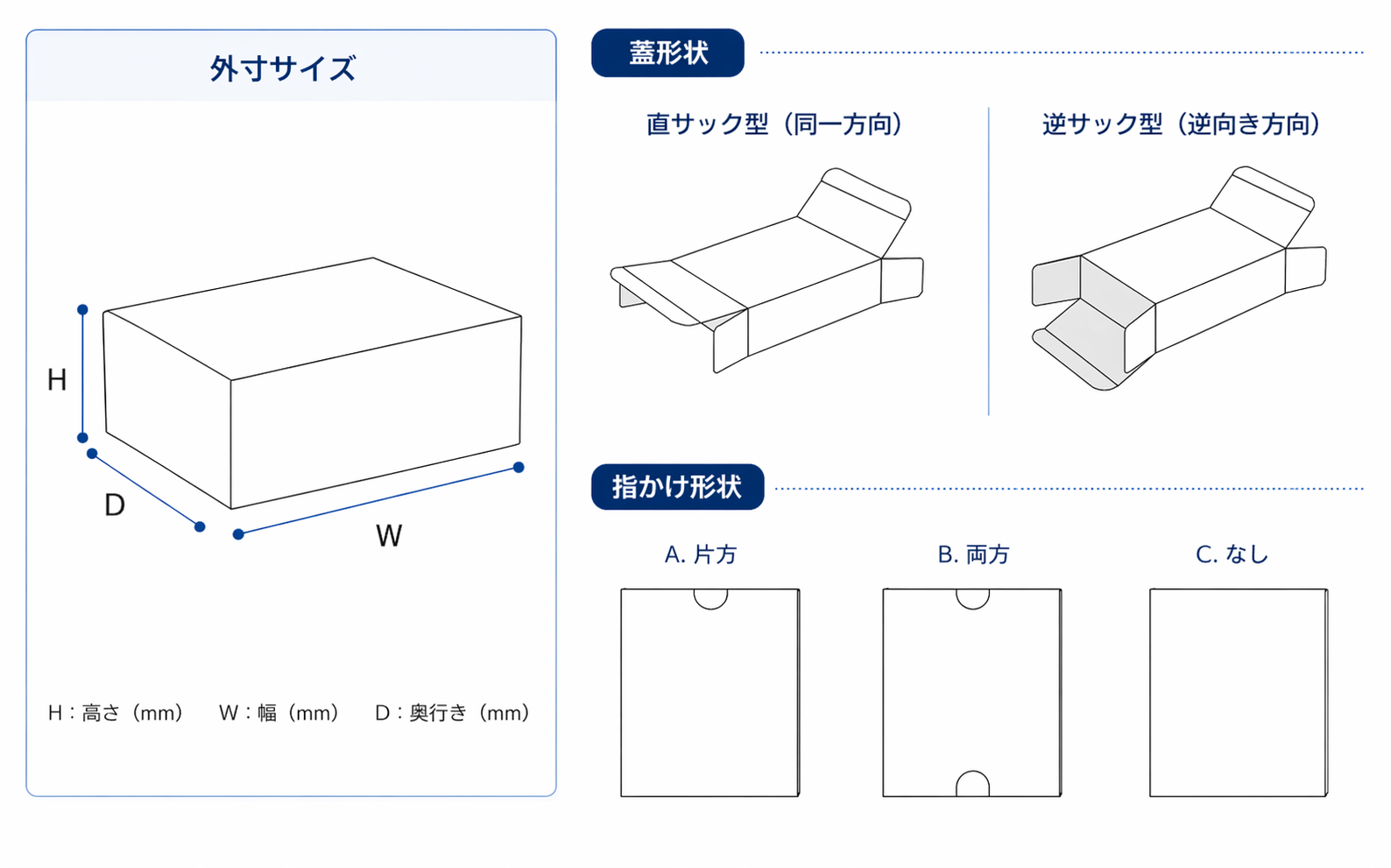 外寸サイズ

H

D

W

H：高さ（mm）　W：幅（mm）　D：奥行き（mm）

蓋形状

直サック型（同一方向）

逆サック型（逆向き方向）

指かけ形状

A. 片方

B. 両方

C. なし